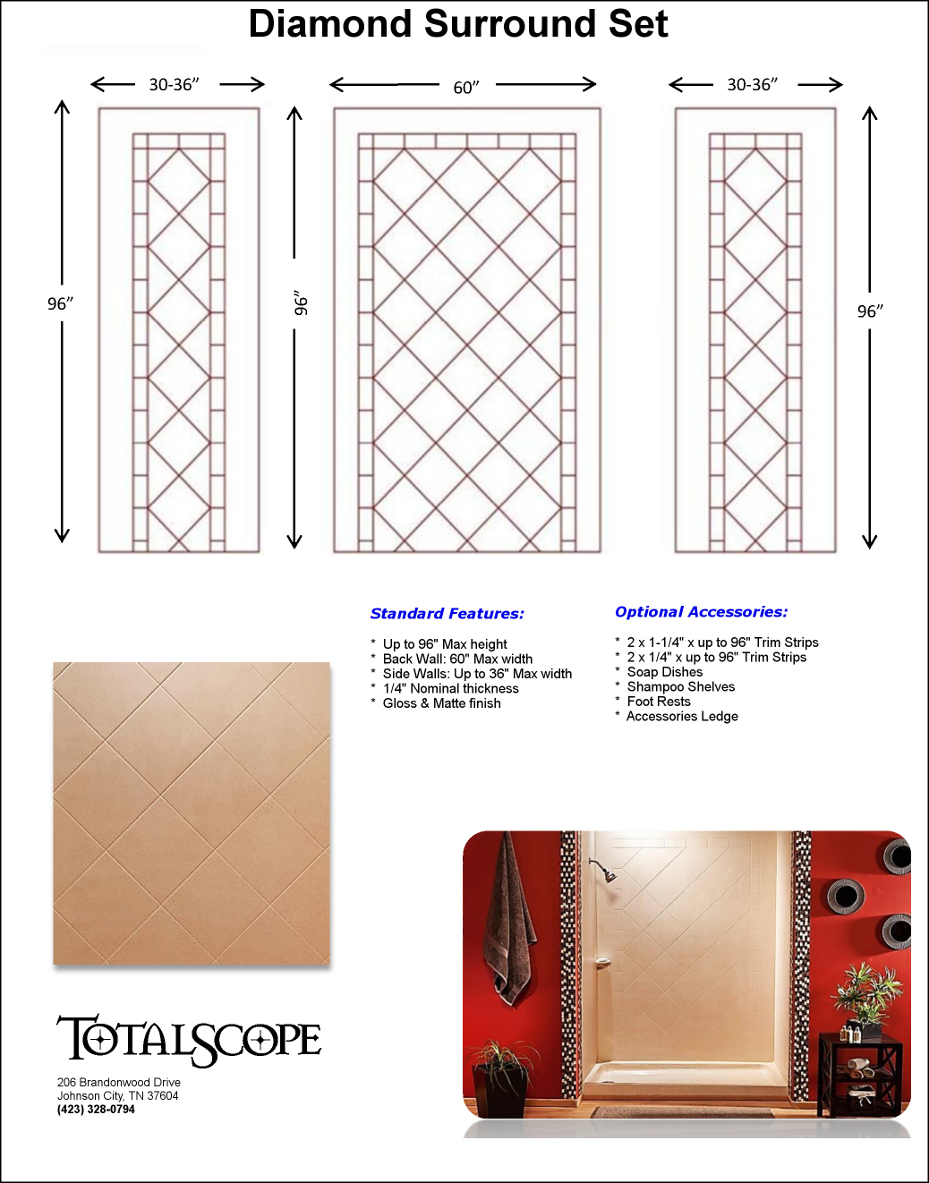 Diamond Surround Set

30-36”

60”

30-36”

96”

96”

96”

Standard Features:

* Up to 96" Max height
* Back Wall: 60" Max width
* Side Walls: Up to 36" Max width
* 1/4" Nominal thickness
* Gloss & Matte finish

Optional Accessories:

* 2 x 1-1/4" x up to 96" Trim Strips
* 2 x 1/4" x up to 96" Trim Strips
* Soap Dishes
* Shampoo Shelves
* Foot Rests
* Accessories Ledge

TOTALSCOPE

206 Brandonwood Drive
Johnson City, TN 37604
(423) 328-0794